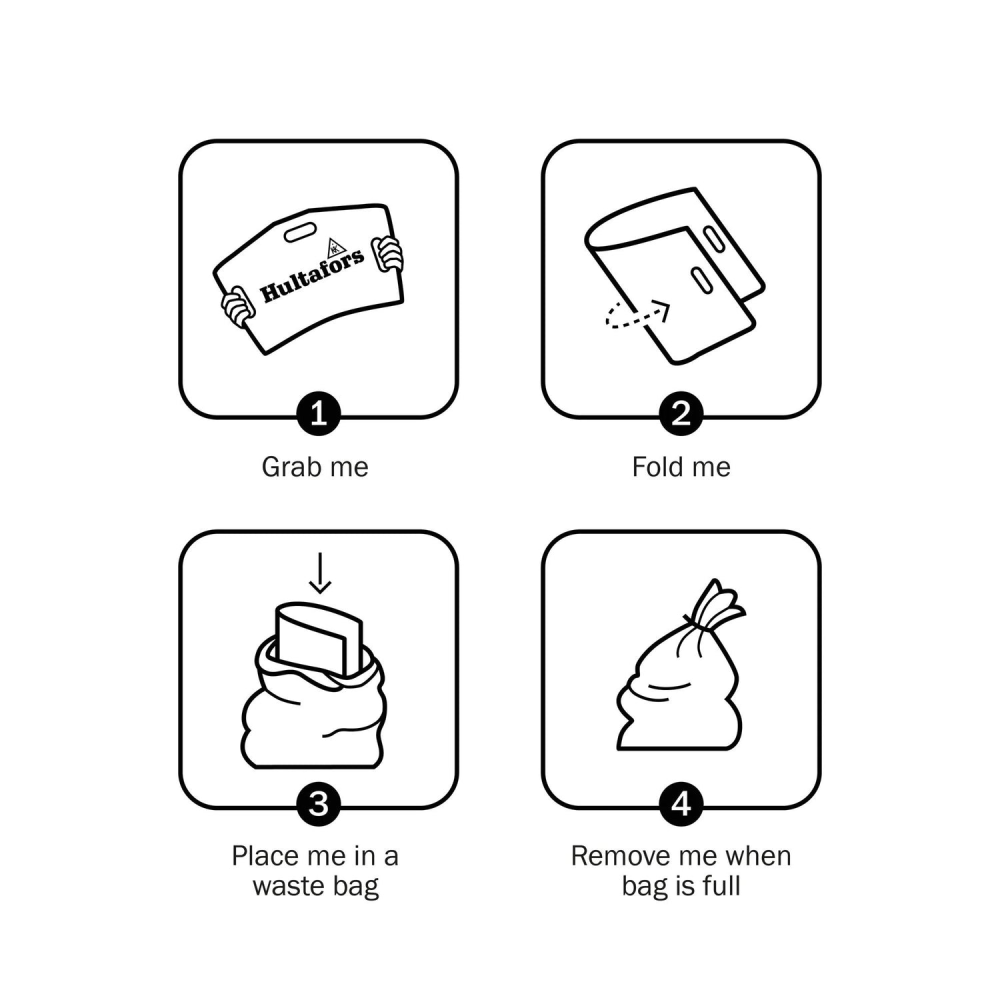 Hultafors

1

Grab me

2

Fold me

3

Place me in a waste bag

4

Remove me when bag is full